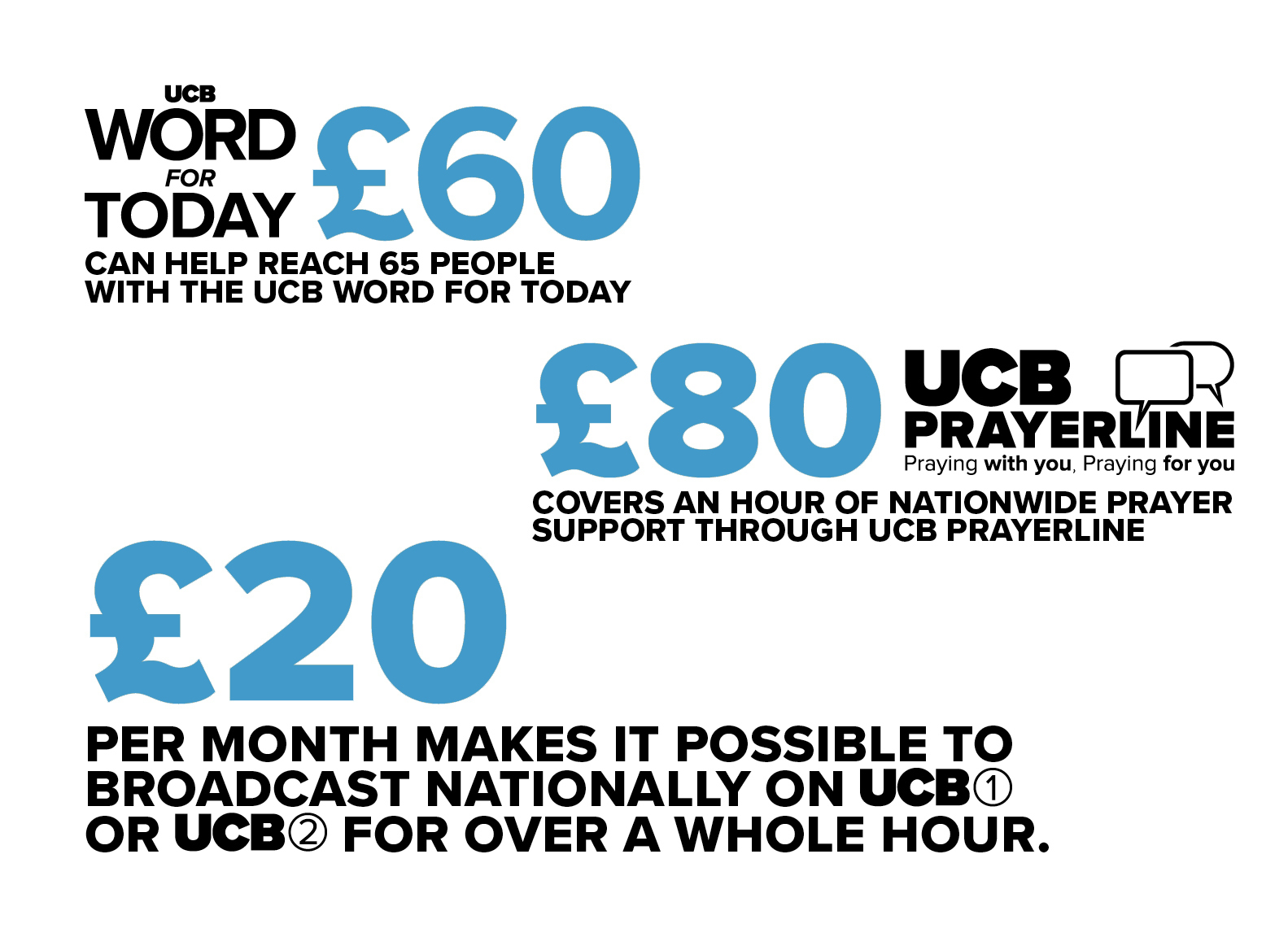 UCB
WORD
FOR
TODAY

£60

CAN HELP REACH 65 PEOPLE WITH THE UCB WORD FOR TODAY

£80

UCB
PRAYERLINE
Praying with you, Praying for you

COVERS AN HOUR OF NATIONWIDE PRAYER SUPPORT THROUGH UCB PRAYERLINE

£20

PER MONTH MAKES IT POSSIBLE TO BROADCAST NATIONALLY ON UCB① OR UCB② FOR OVER A WHOLE HOUR.