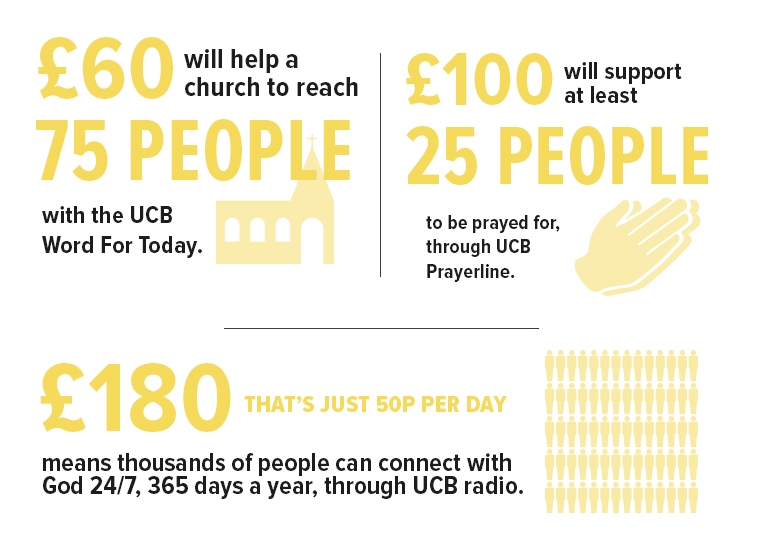 £60 will help a church to reach

75 PEOPLE

with the UCB Word For Today.

£100 will support at least

25 PEOPLE

to be prayed for, through UCB Prayerline.

£180 THAT'S JUST 50P PER DAY

means thousands of people can connect with God 24/7, 365 days a year, through UCB radio.